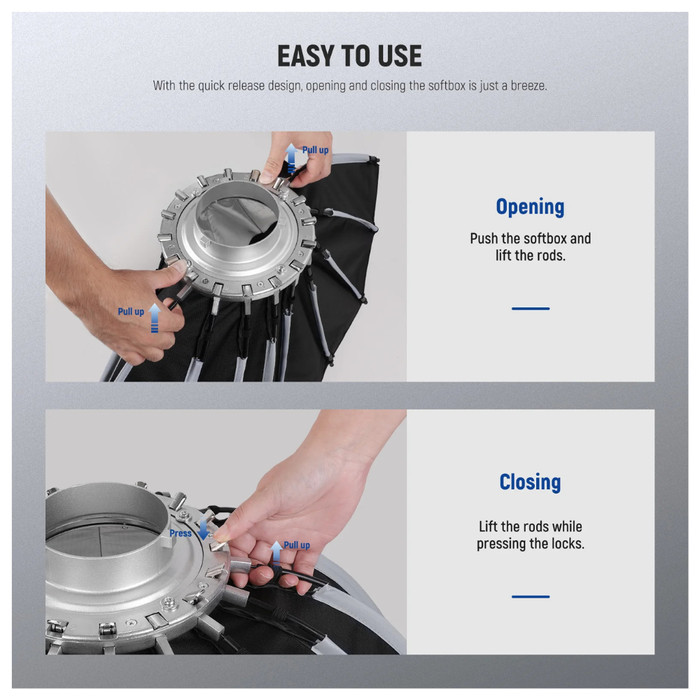 EASY TO USE

With the quick release design, opening and closing the softbox is just a breeze.

Pull up

Pull up

Opening

Push the softbox and lift the rods.

Press

Pull up

Closing

Lift the rods while pressing the locks.